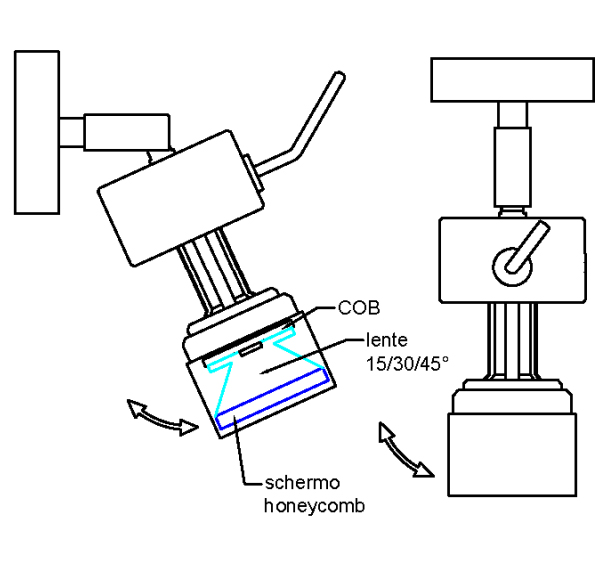 COB

lente
15/30/45°

schermo
honeycomb